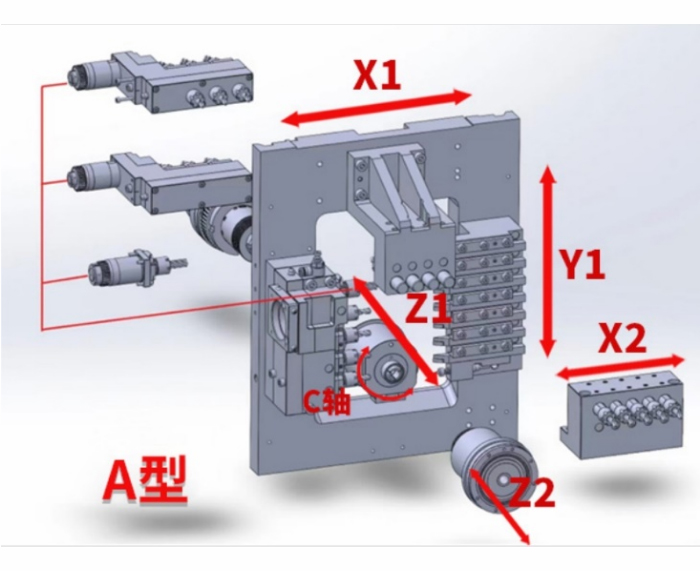 X1
Y1
Z1
X2
C轴
A型
Z2